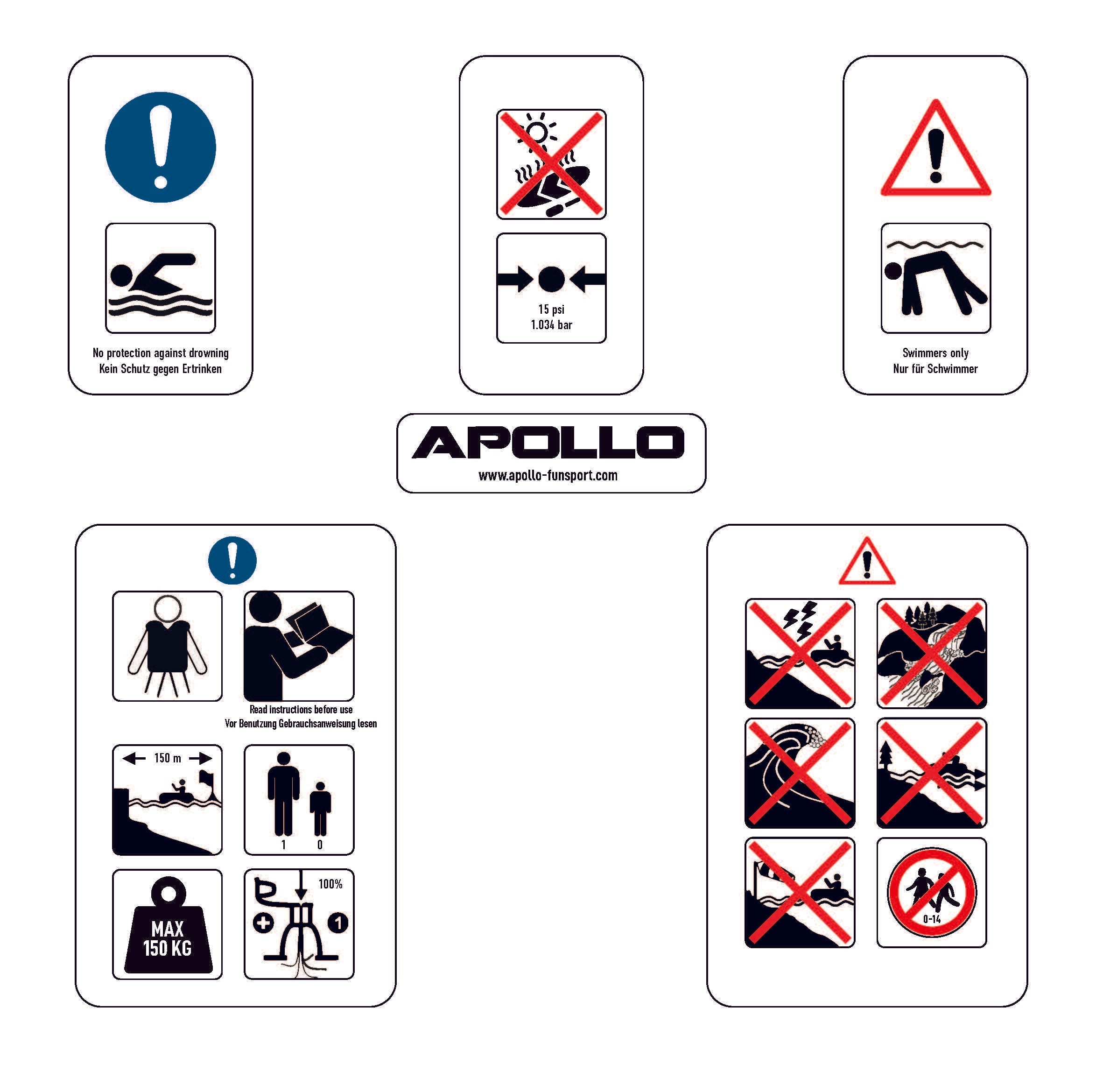 No protection against drowning
Kein Schutz gegen Ertrinken

15 psi
1.034 bar

Swimmers only
Nur für Schwimmer

APOLLO
www.apollo-funsport.com

Read instructions before use
Vor Benutzung Gebrauchsanweisung lesen

150 m

1 0

MAX 150 KG

100%

1

0-14